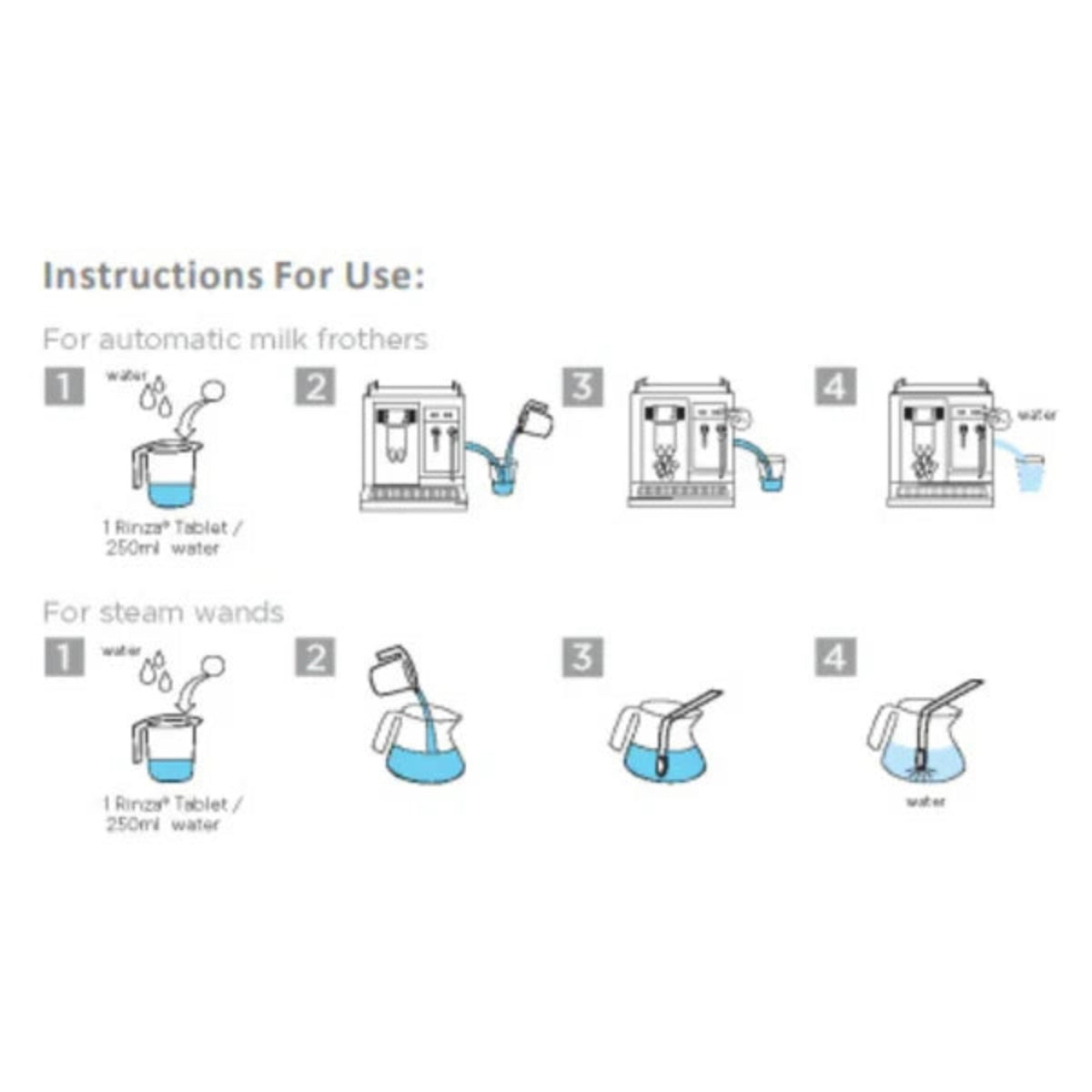 Instructions For Use:

For automatic milk frothers

1

water

1 Rinza® Tablet / 250ml water

2

3

4

water

For steam wands

1

water

1 Rinza® Tablet / 250ml water

2

3

4

water